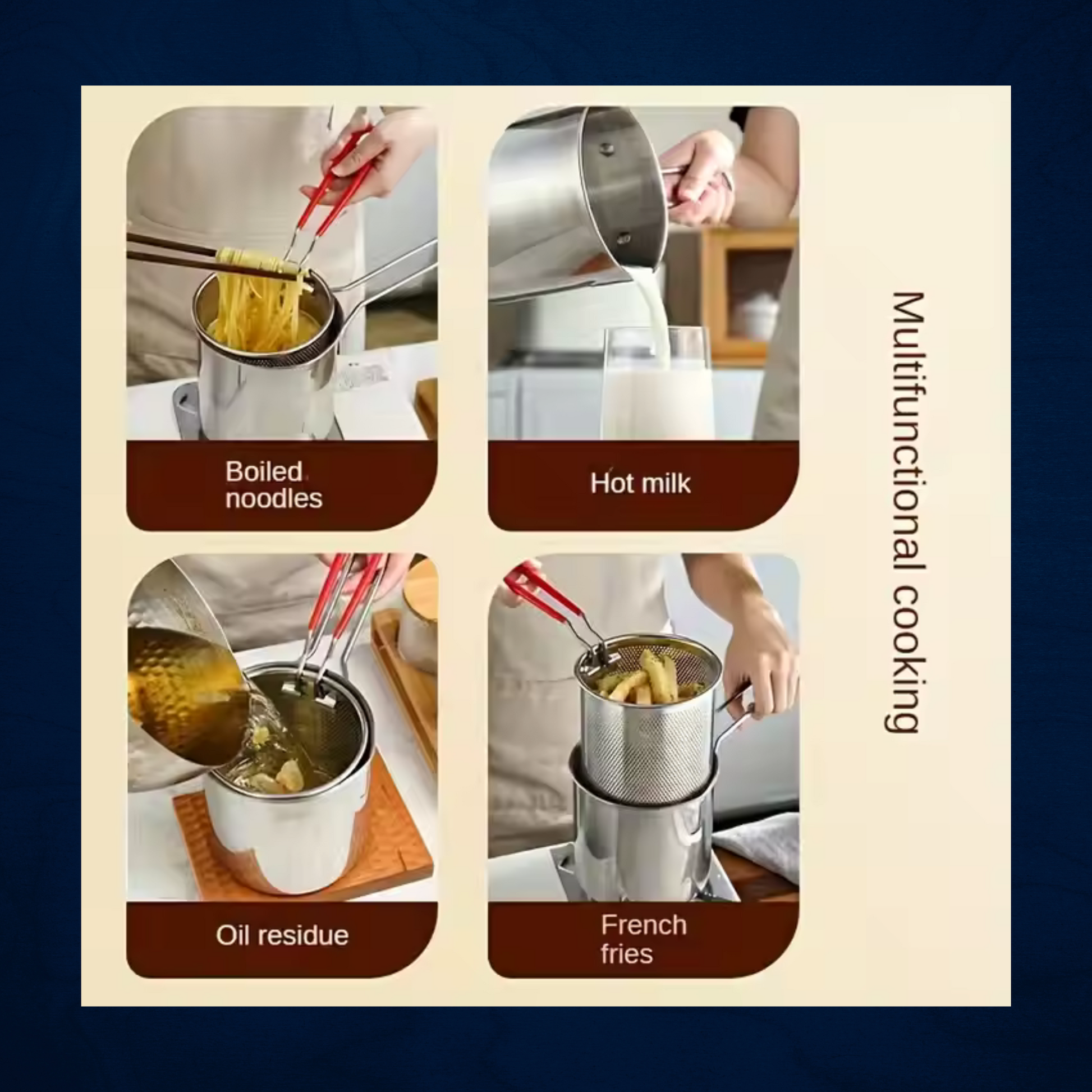 Boiled noodles

Hot milk

Oil residue

French fries

Multifunctional cooking